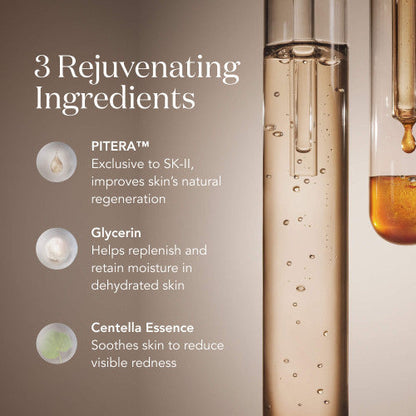 3 Rejuvenating Ingredients

PITERA™
Exclusive to SK-II, improves skin's natural regeneration

Glycerin
Helps replenish and retain moisture in dehydrated skin

Centella Essence
Soothes skin to reduce visible redness